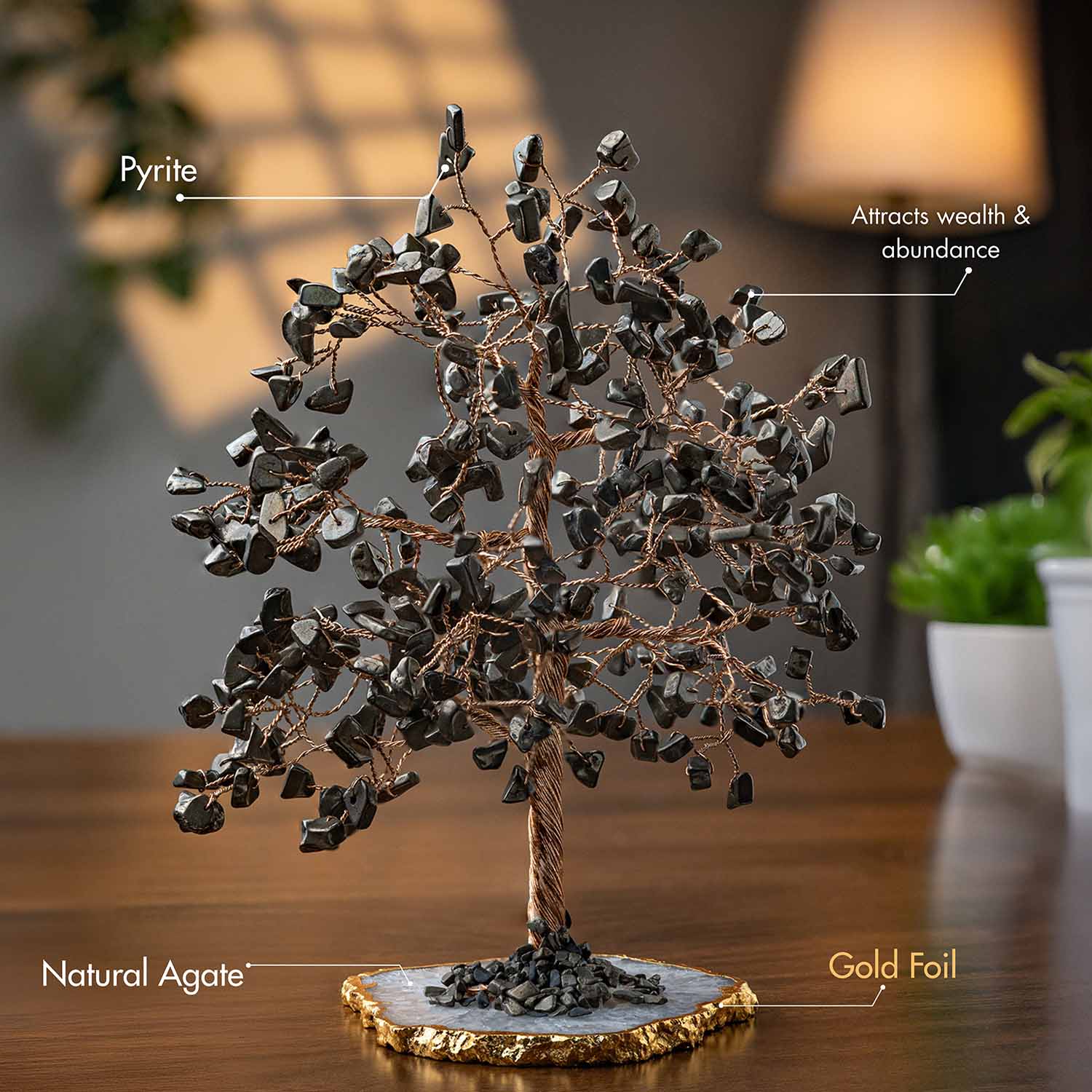 Pyrite

Attracts wealth & abundance

Natural Agate

Gold Foil