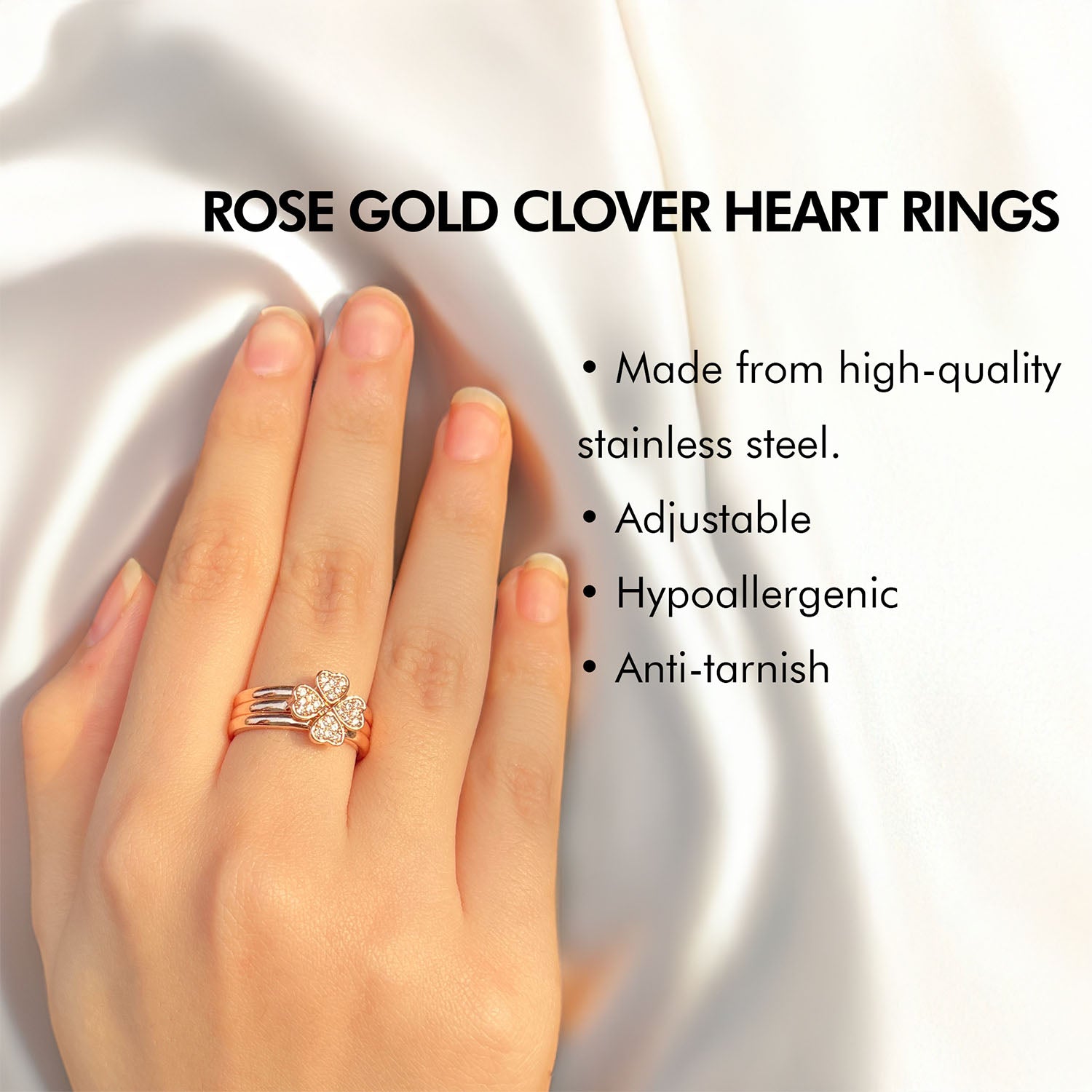 ROSE GOLD CLOVER HEART RINGS

• Made from high-quality stainless steel.
• Adjustable
• Hypoallergenic
• Anti-tarnish